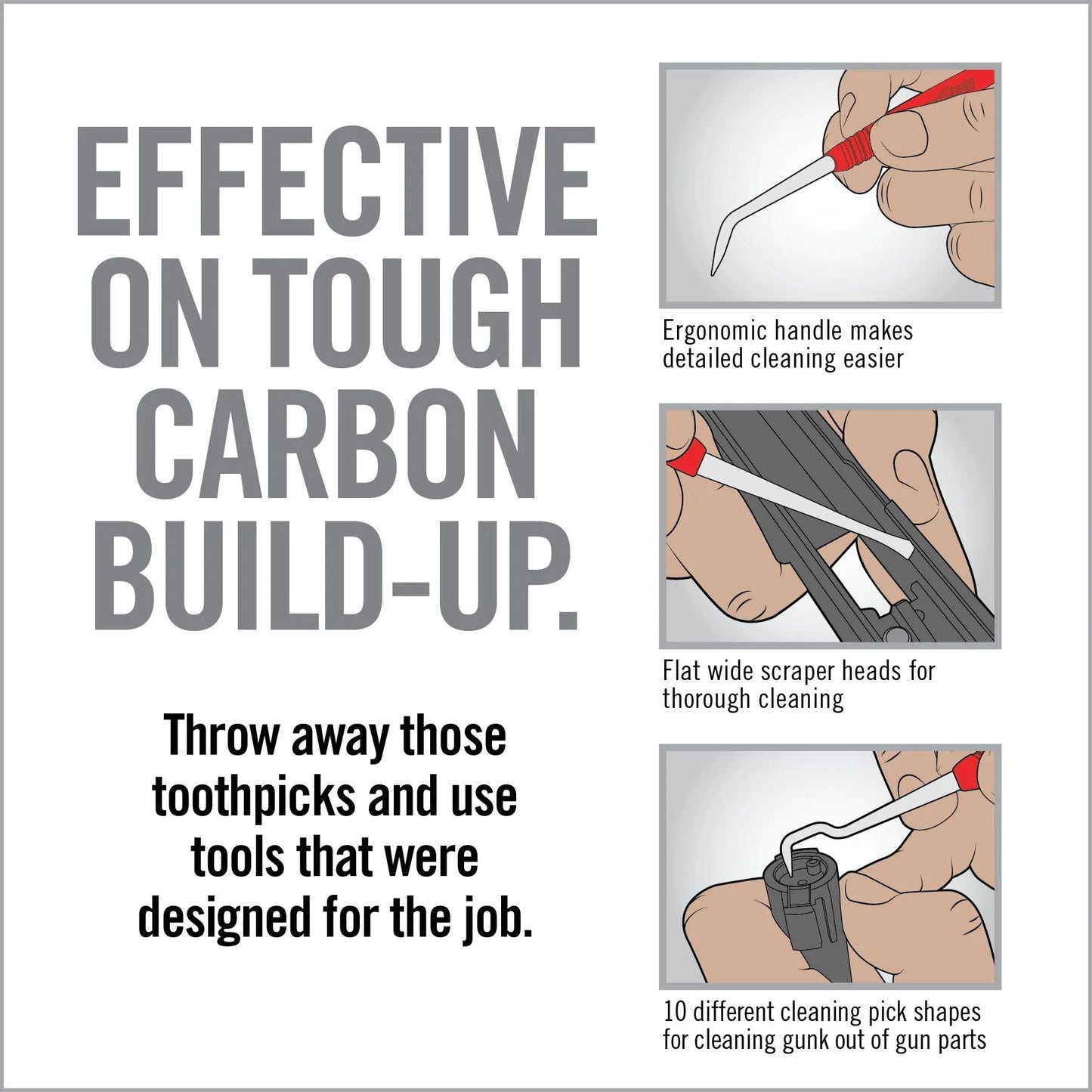 EFFECTIVE ON TOUGH CARBON BUILD-UP.

Throw away those toothpicks and use tools that were designed for the job.

Ergonomic handle makes detailed cleaning easier

Flat wide scraper heads for thorough cleaning

10 different cleaning pick shapes for cleaning gunk out of gun parts