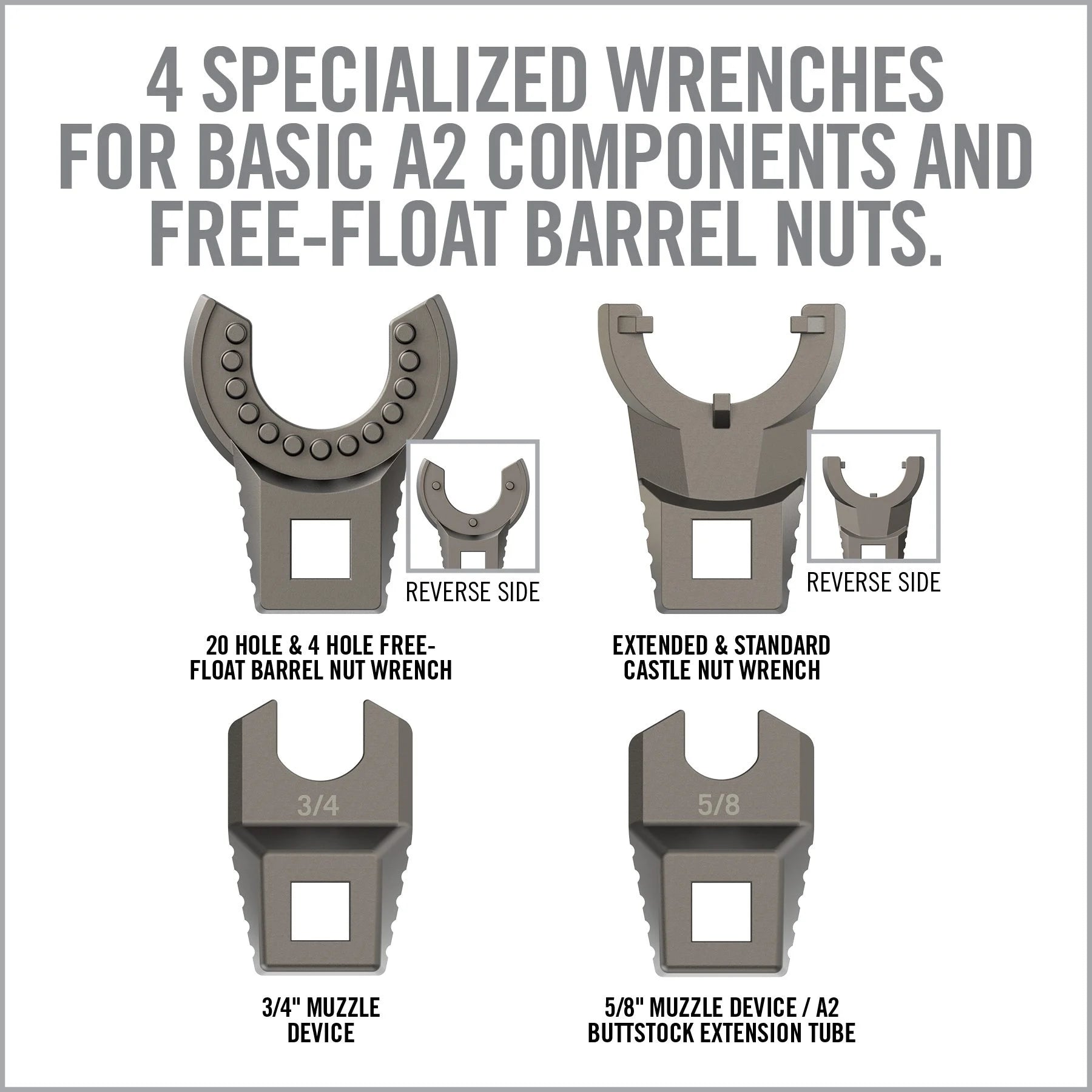 4 SPECIALIZED WRENCHES FOR BASIC A2 COMPONENTS AND FREE-FLOAT BARREL NUTS.

REVERSE SIDE

20 HOLE & 4 HOLE FREE-FLOAT BARREL NUT WRENCH

REVERSE SIDE

EXTENDED & STANDARD CASTLE NUT WRENCH

3/4

3/4" MUZZLE DEVICE

5/8

5/8" MUZZLE DEVICE / A2 BUTTSTOCK EXTENSION TUBE