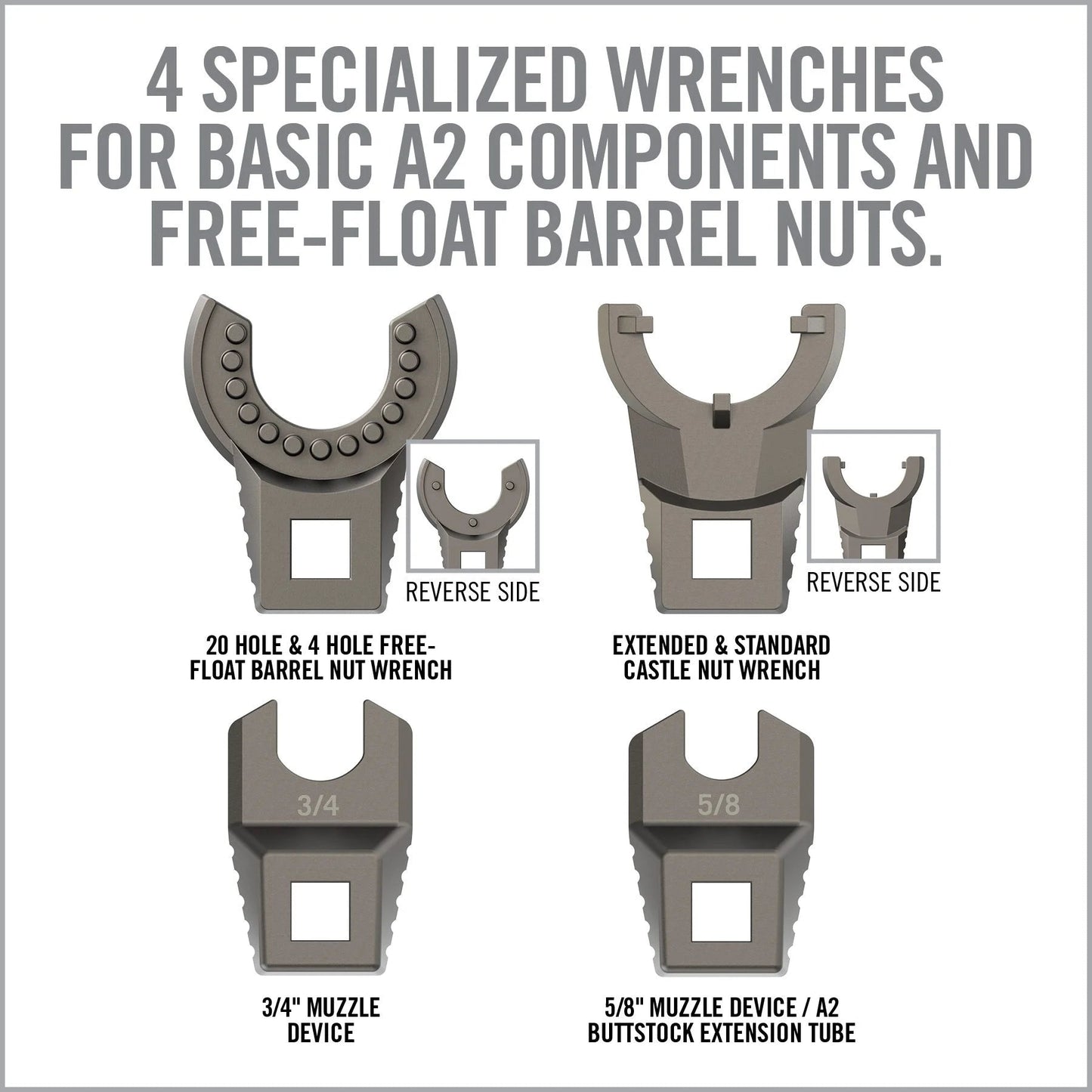 4 SPECIALIZED WRENCHES FOR BASIC A2 COMPONENTS AND FREE-FLOAT BARREL NUTS.

REVERSE SIDE

20 HOLE & 4 HOLE FREE-FLOAT BARREL NUT WRENCH

REVERSE SIDE

EXTENDED & STANDARD CASTLE NUT WRENCH

3/4

3/4" MUZZLE DEVICE

5/8

5/8" MUZZLE DEVICE / A2 BUTTSTOCK EXTENSION TUBE