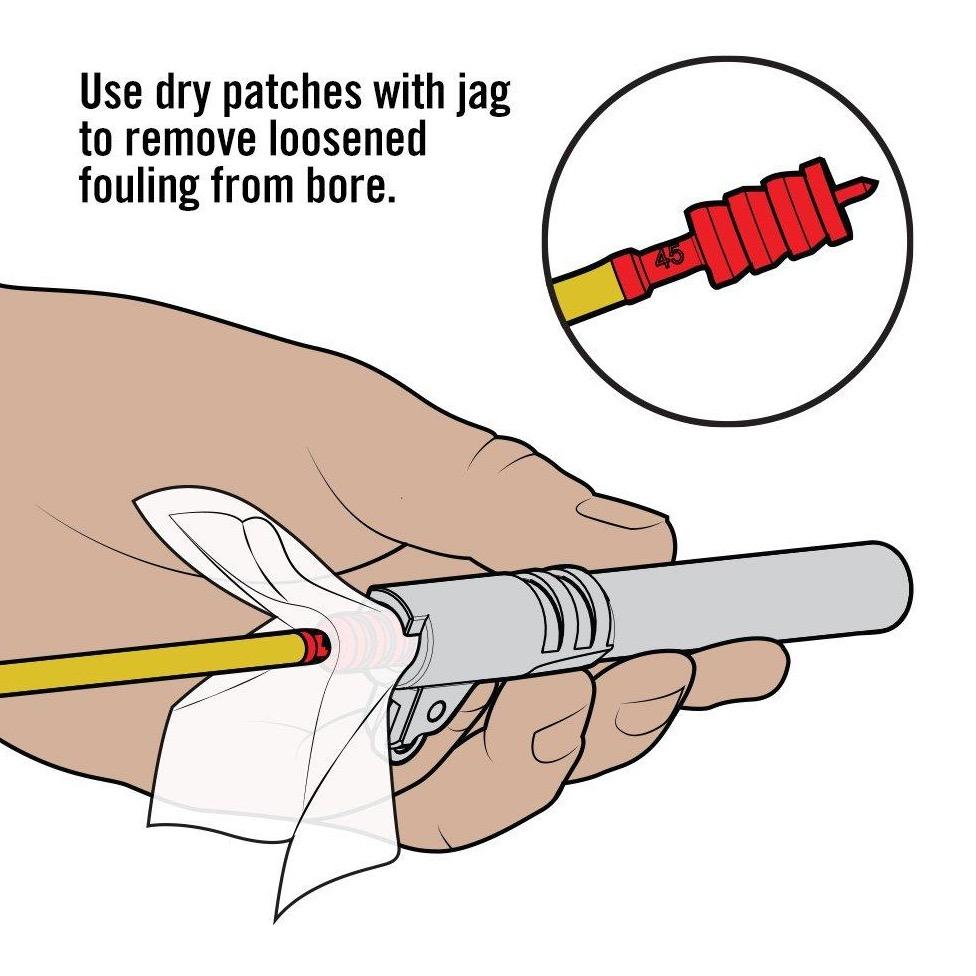 Use dry patches with jag to remove loosened fouling from bore.

45