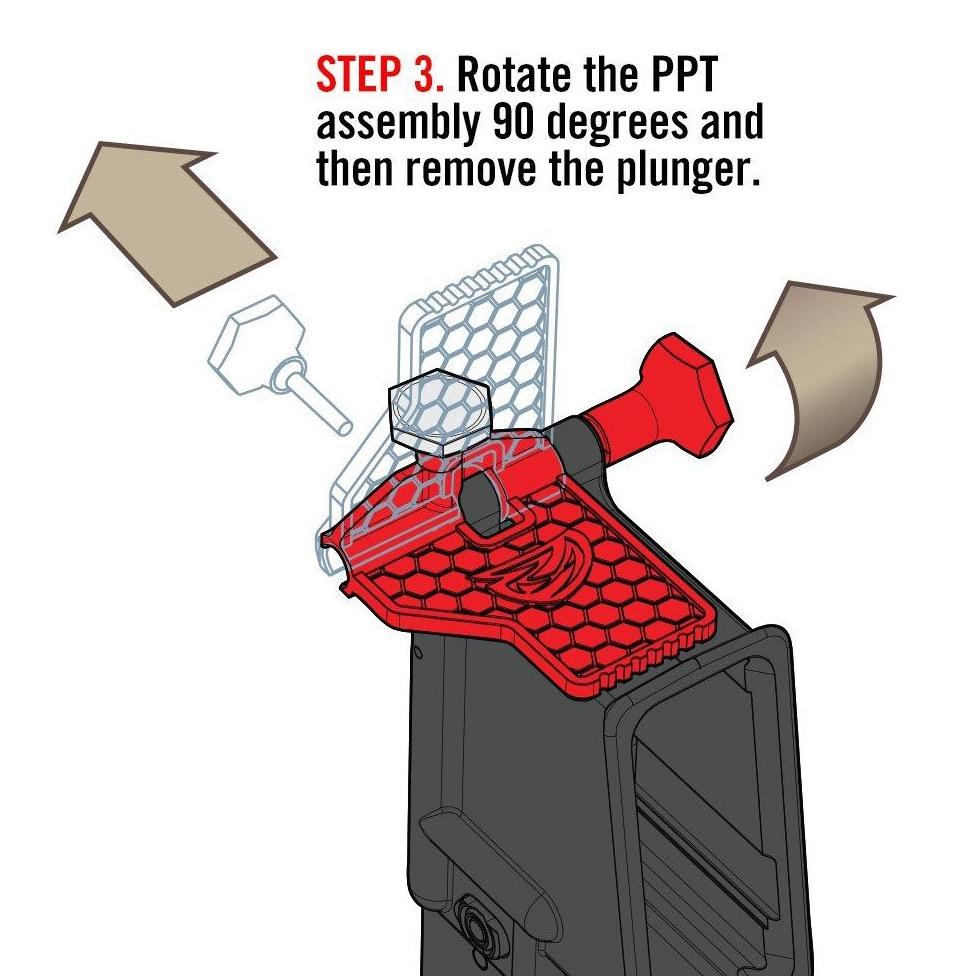 STEP 3. Rotate the PPT assembly 90 degrees and then remove the plunger.