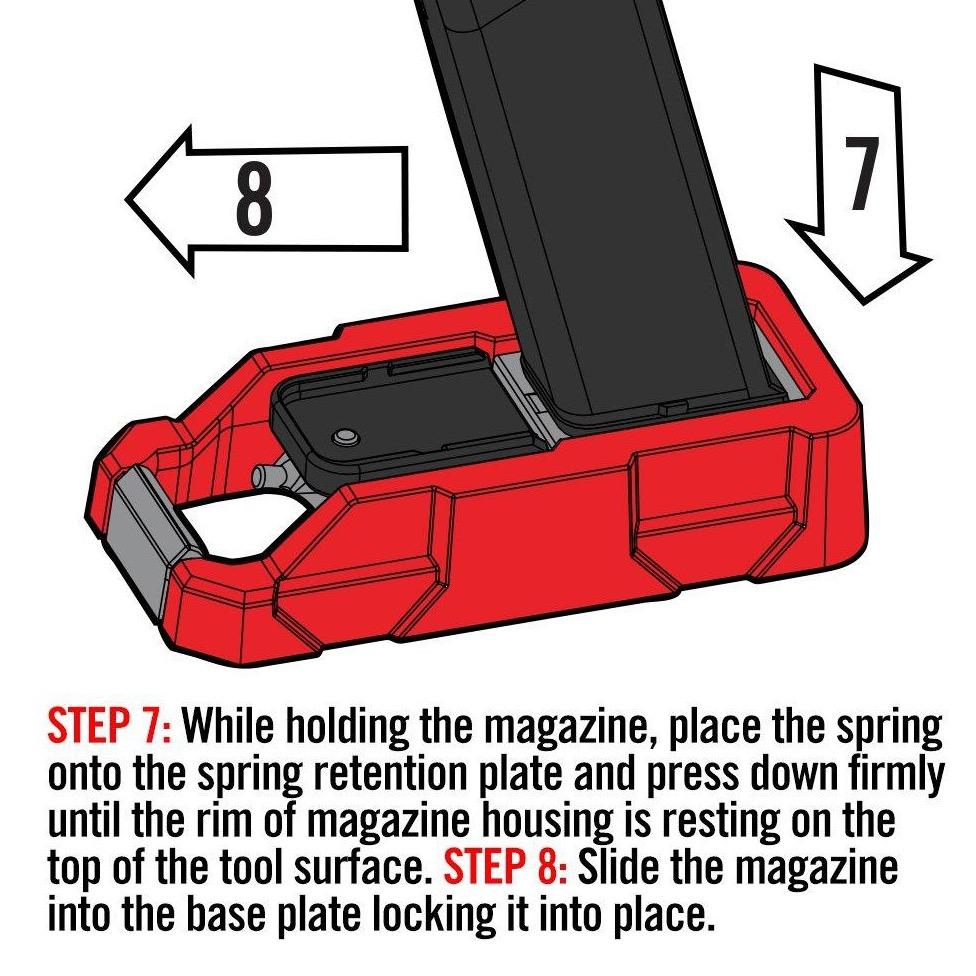 8

7

STEP 7: While holding the magazine, place the spring onto the spring retention plate and press down firmly until the rim of magazine housing is resting on the top of the tool surface. STEP 8: Slide the magazine into the base plate locking it into place.