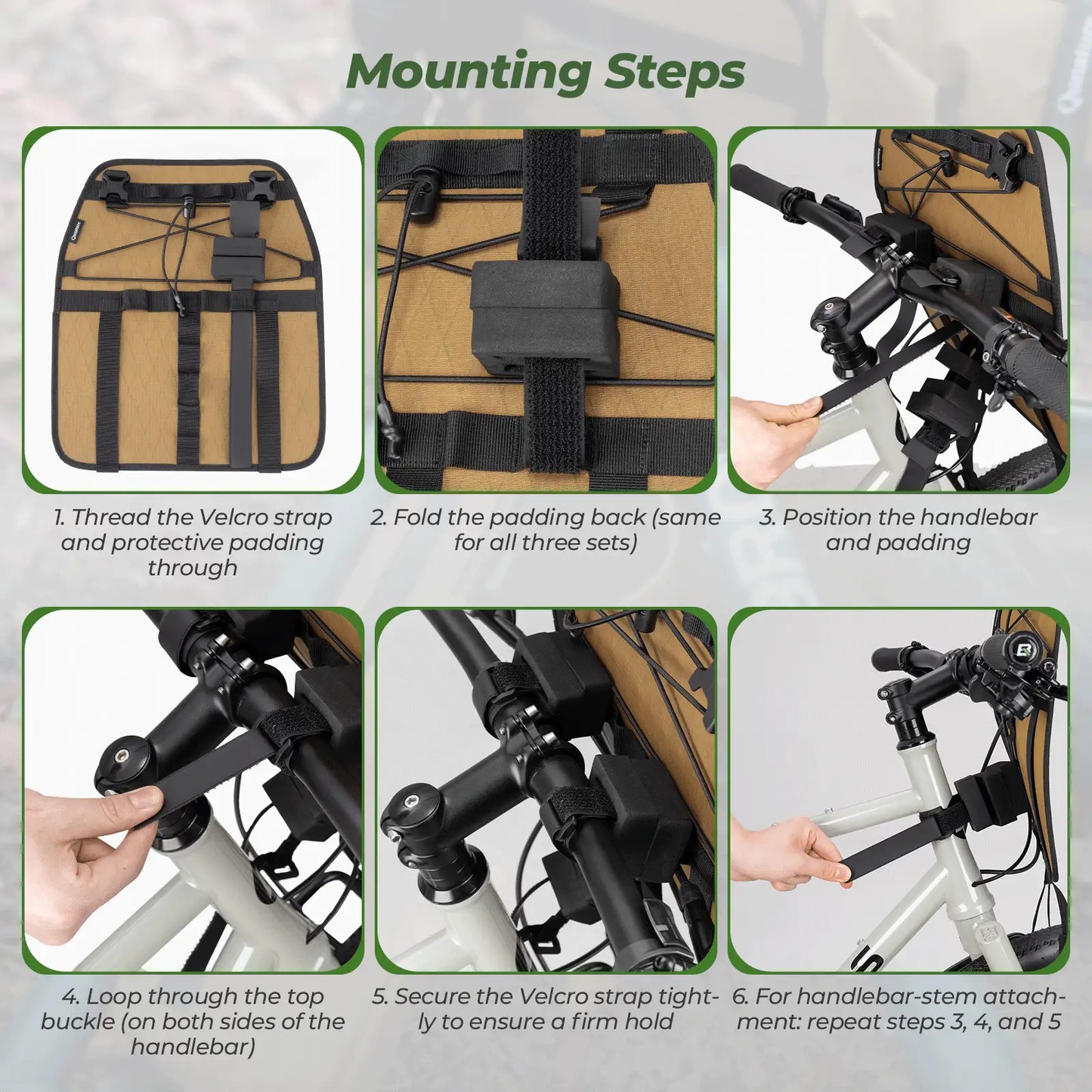 Mounting Steps

1. Thread the Velcro strap and protective padding through

2. Fold the padding back (same for all three sets)

3. Position the handlebar and padding

4. Loop through the top buckle (on both sides of the handlebar)

5. Secure the Velcro strap tightly to ensure a firm hold

6. For handlebar-stem attachment: repeat steps 3, 4, and 5