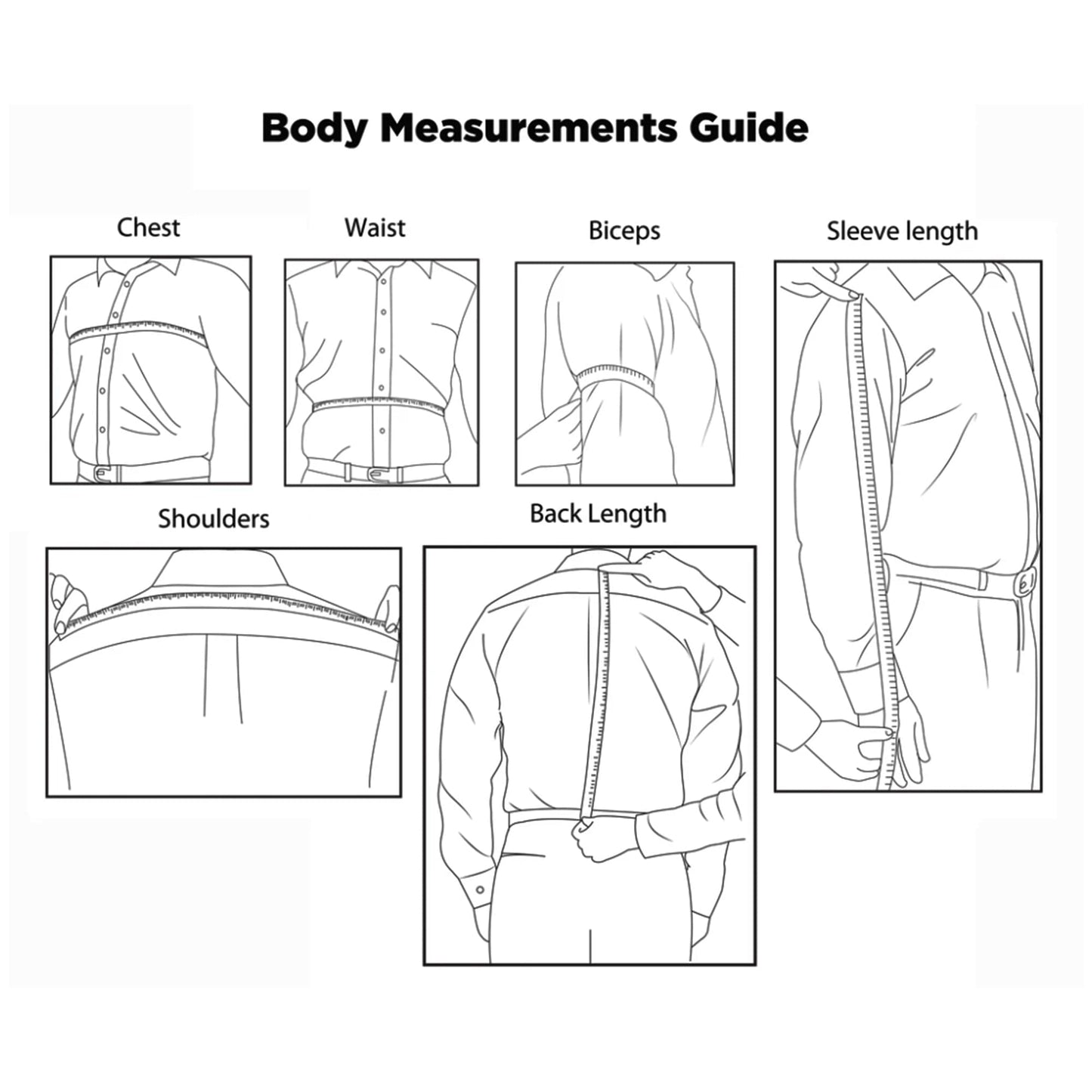 Body Measurements Guide

Chest

Waist

Biceps

Sleeve length

Shoulders

Back Length